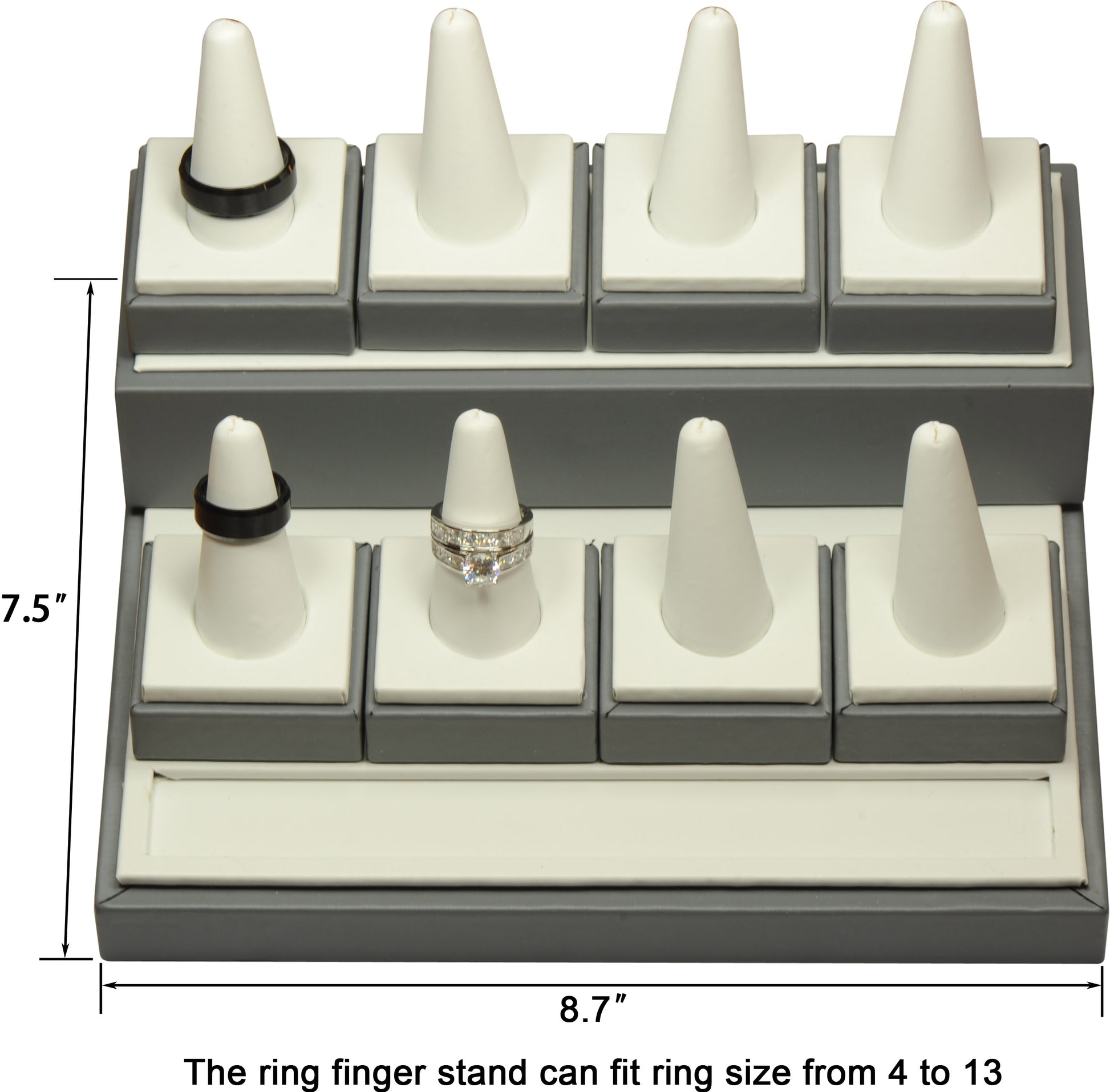 7.5″

8.7″

The ring finger stand can fit ring size from 4 to 13