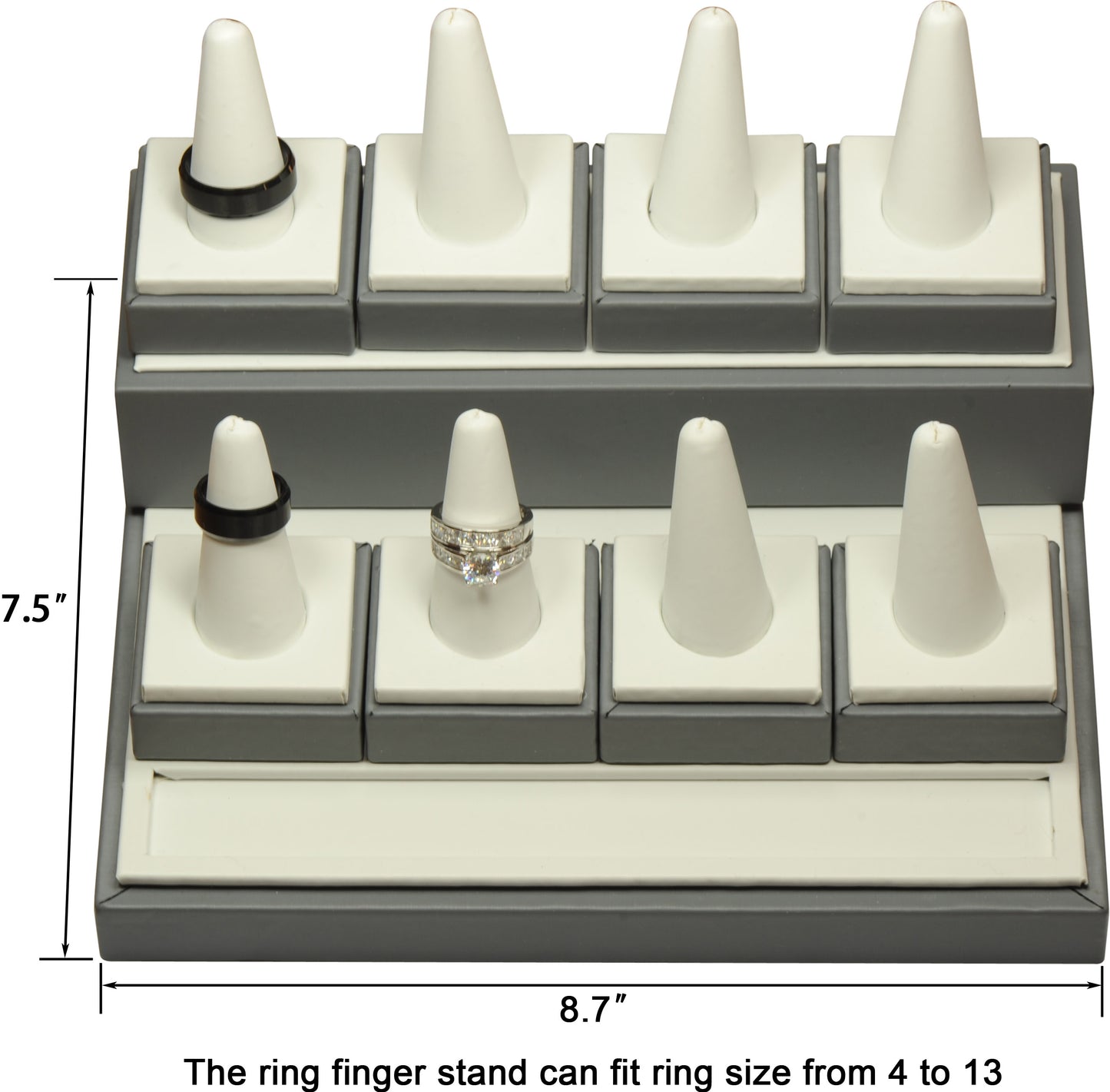 7.5″

8.7″

The ring finger stand can fit ring size from 4 to 13